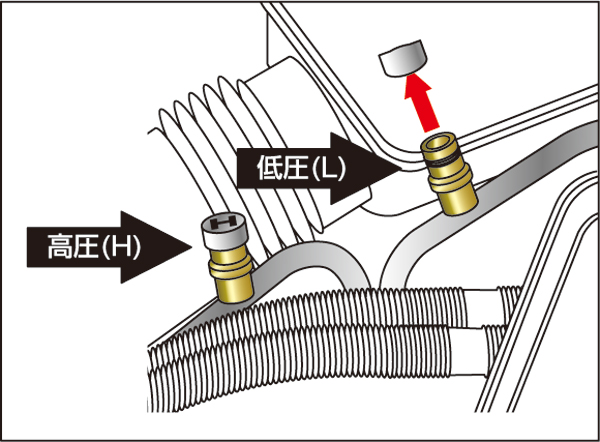 低圧(L)

高圧(H)

H